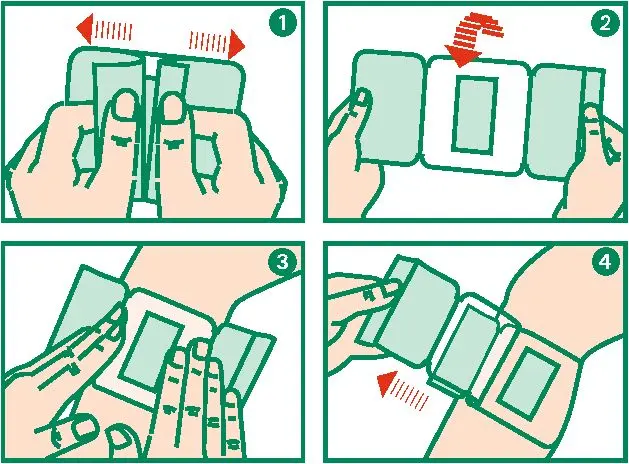 1
2
3
4